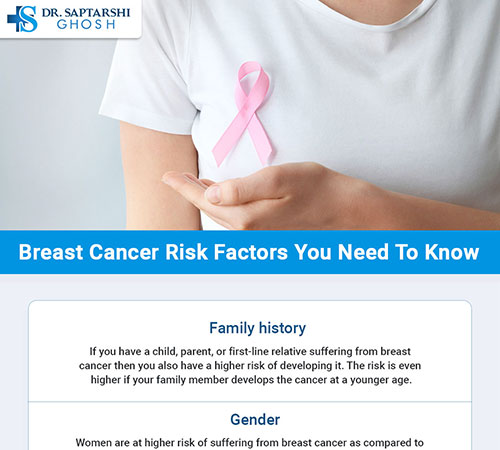 DR. SAPTARSHI GHOSH

Breast Cancer Risk Factors You Need To Know

Family history

If you have a child, parent, or first-line relative suffering from breast cancer then you also have a higher risk of developing it. The risk is even higher if your family member develops the cancer at a younger age.

Gender

Women are at higher risk of suffering from breast cancer as compared to